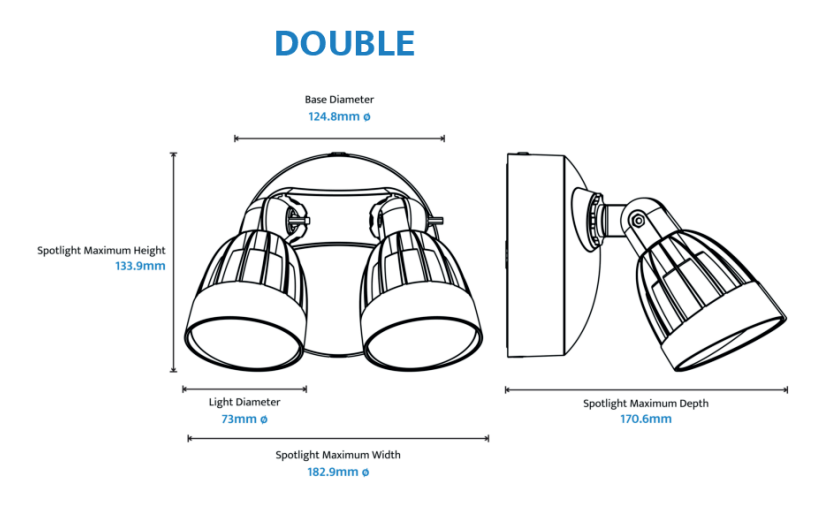 DOUBLE

Base Diameter
124.8mm ø

Spotlight Maximum Height
133.9mm

Light Diameter
73mm ø

Spotlight Maximum Width
182.9mm ø

Spotlight Maximum Depth
170.6mm